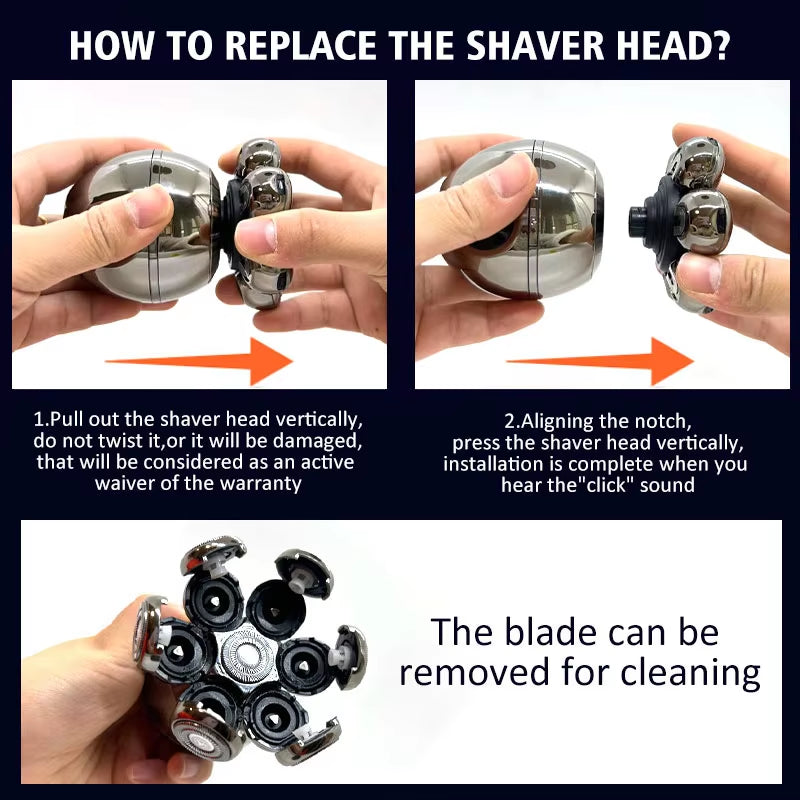 HOW TO REPLACE THE SHAVER HEAD?

1.Pull out the shaver head vertically, do not twist it,or it will be damaged, that will be considered as an active waiver of the warranty

2.Aligning the notch, press the shaver head vertically, installation is complete when you hear the"click" sound

The blade can be removed for cleaning