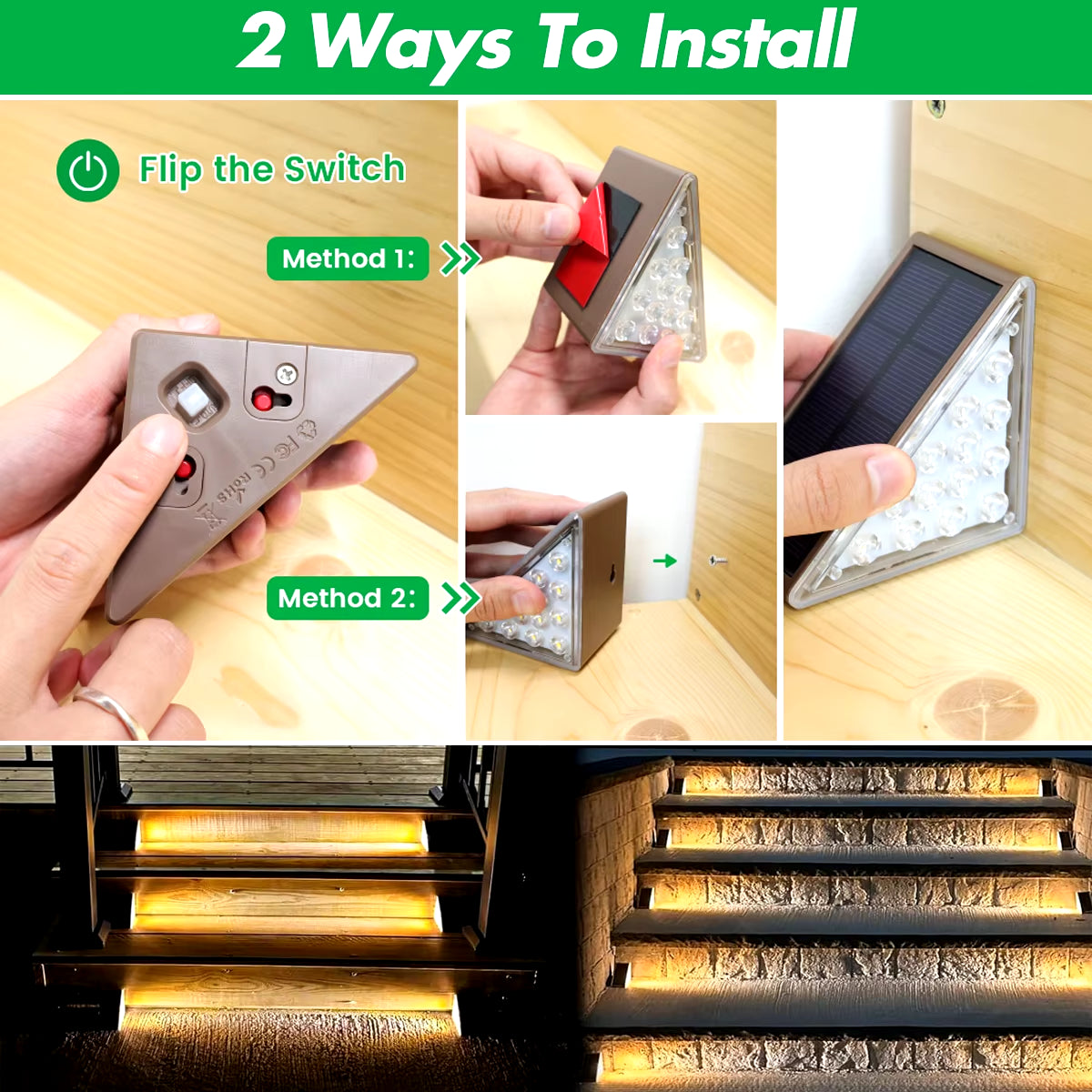 2 Ways To Install

Flip the Switch

Method 1:

Method 2:

FC CE RoHS