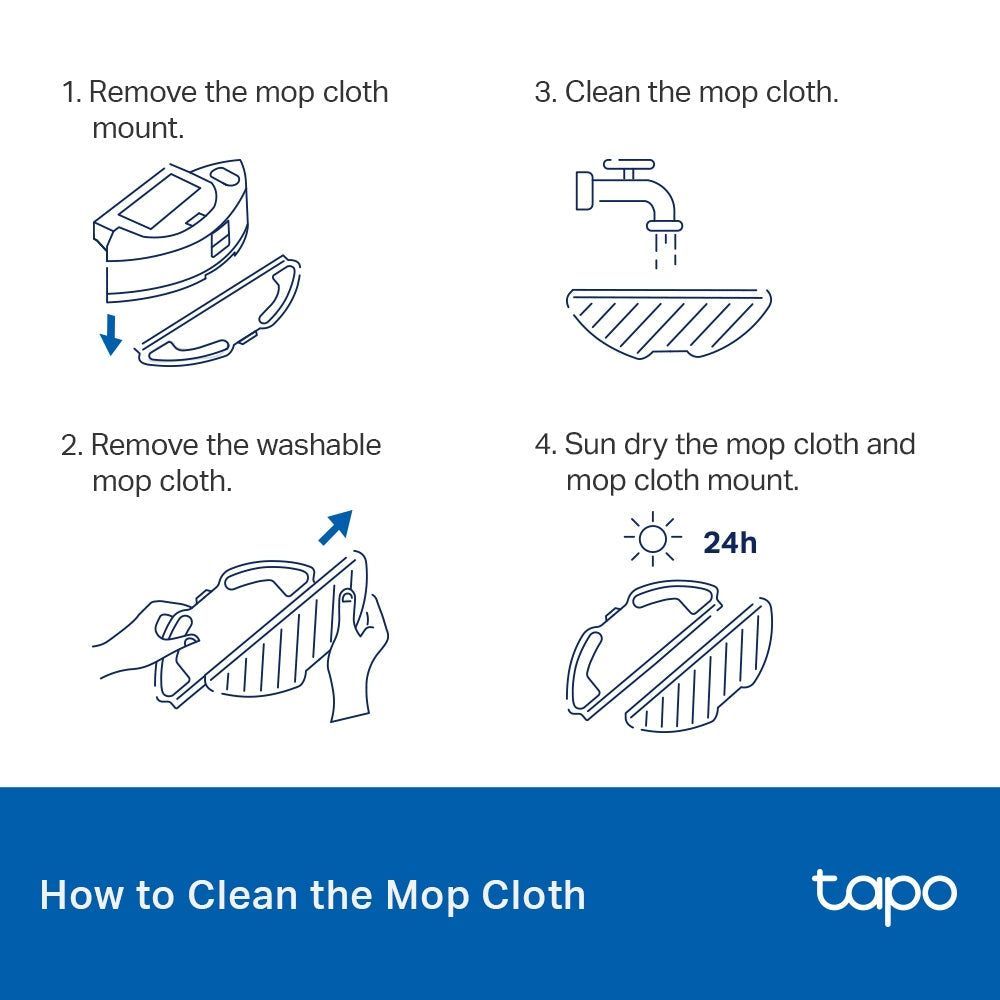 1. Remove the mop cloth mount.

2. Remove the washable mop cloth.

3. Clean the mop cloth.

4. Sun dry the mop cloth and mop cloth mount.

24h

How to Clean the Mop Cloth

tapo