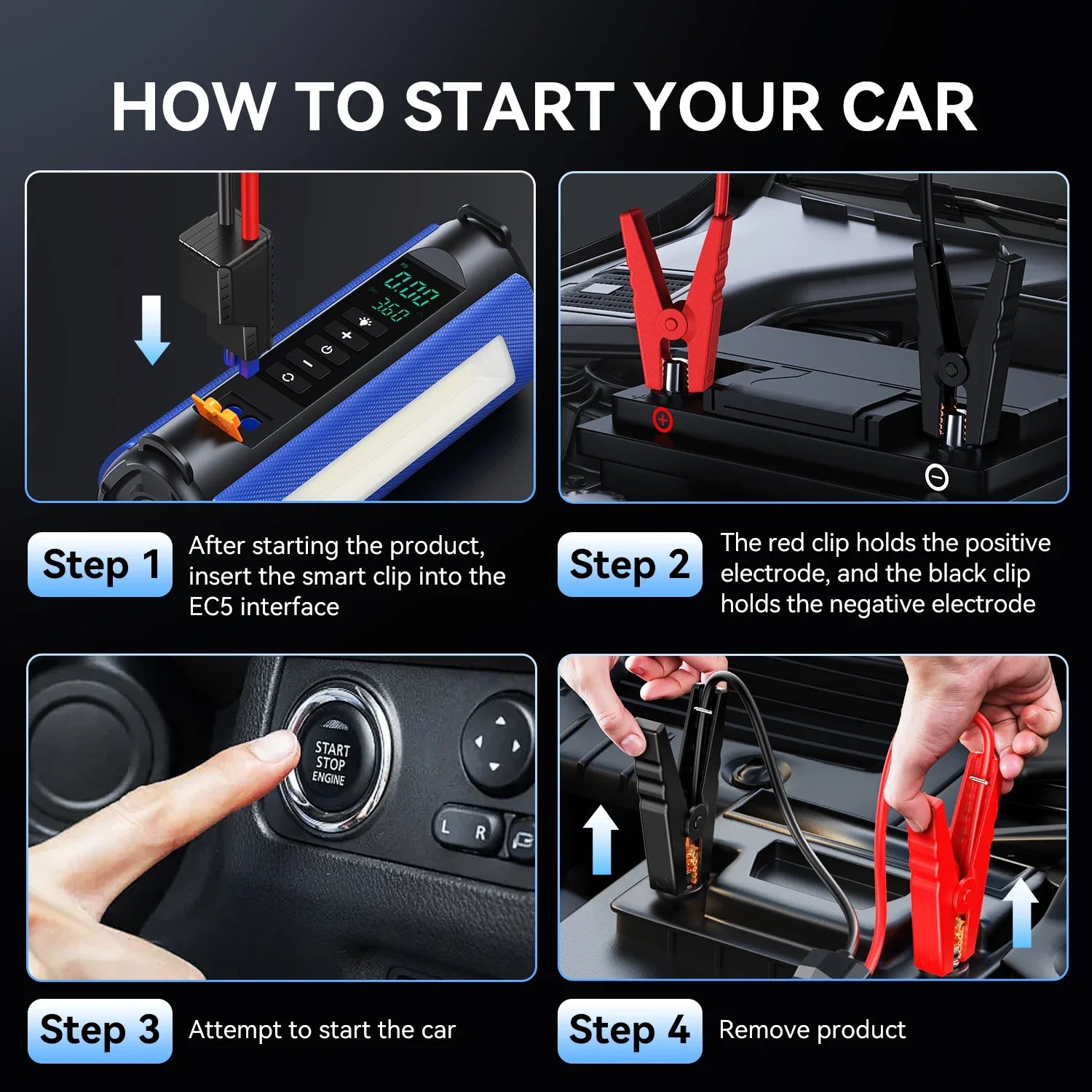 HOW TO START YOUR CAR

0.00
36.0

Step 1 After starting the product, insert the smart clip into the EC5 interface

Step 2 The red clip holds the positive electrode, and the black clip holds the negative electrode

START
STOP
ENGINE

L R

Step 3 Attempt to start the car

Step 4 Remove product