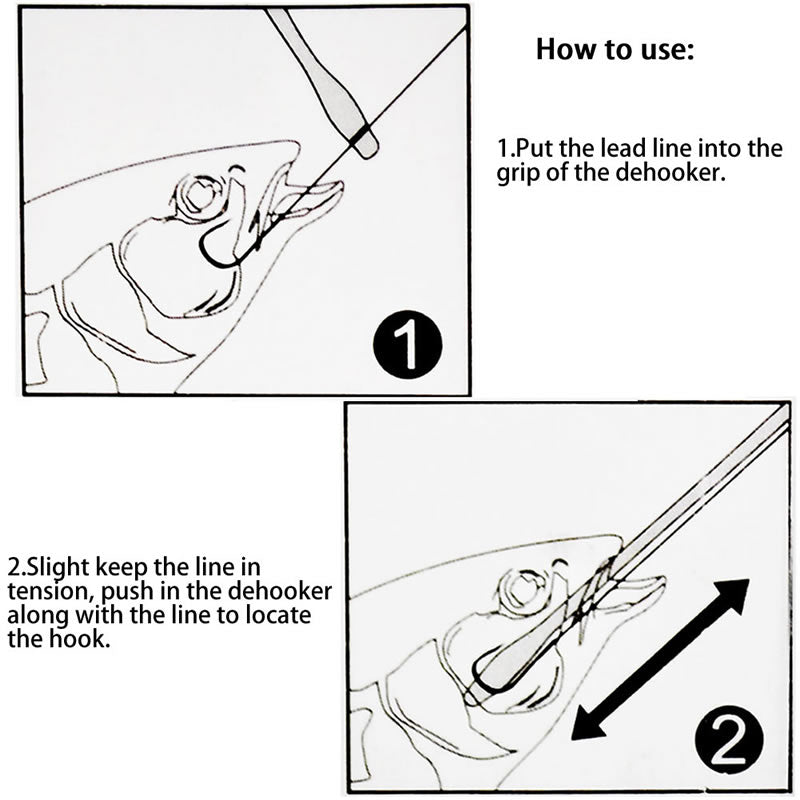 How to use:

1.Put the lead line into the grip of the dehooker.

1

2.Slight keep the line in tension, push in the dehooker along with the line to locate the hook.

2