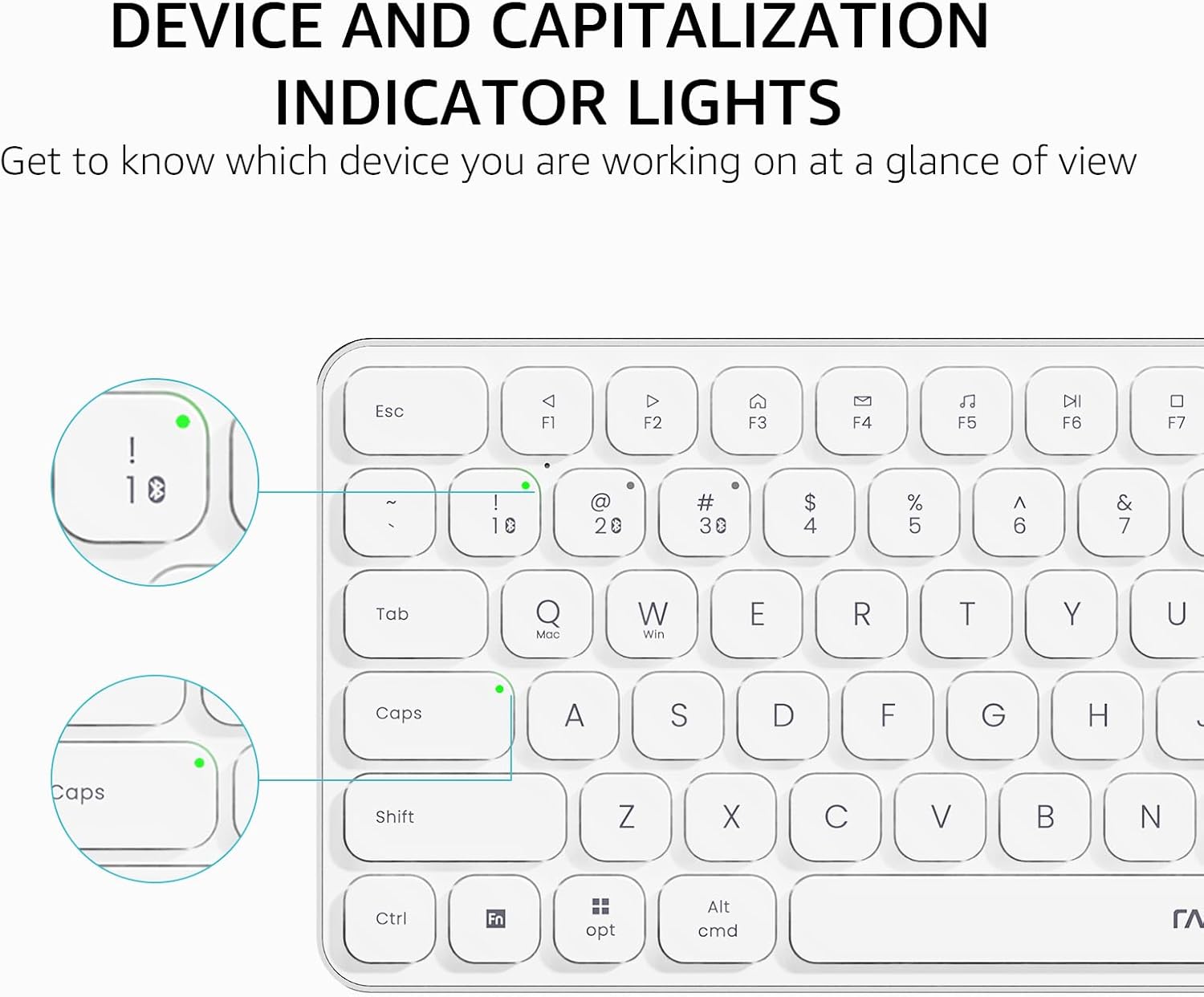 DEVICE AND CAPITALIZATION INDICATOR LIGHTS

Get to know which device you are working on at a glance of view

!
1

Caps

Esc F1 F2 F3 F4 F5 F6 F7

~
`

!
1

@
2

#
3

$
4

%
5

^
6

&
7

Tab Q Mac W Win E R T Y U

Caps A S D F G H

Shift Z X C V B N

Ctrl Fn opt Alt cmd