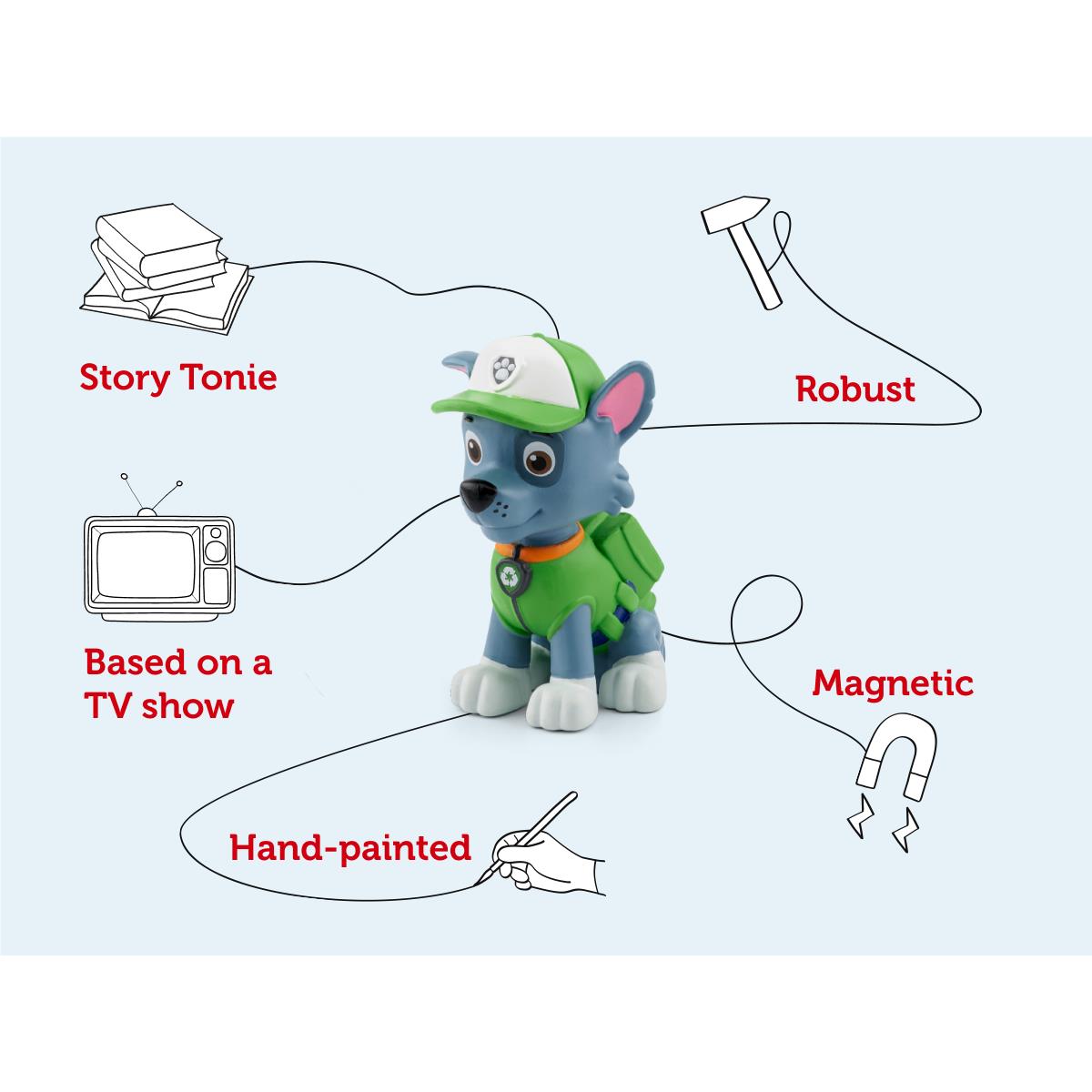 Story Tonie

Robust

Based on a TV show

Magnetic

Hand-painted