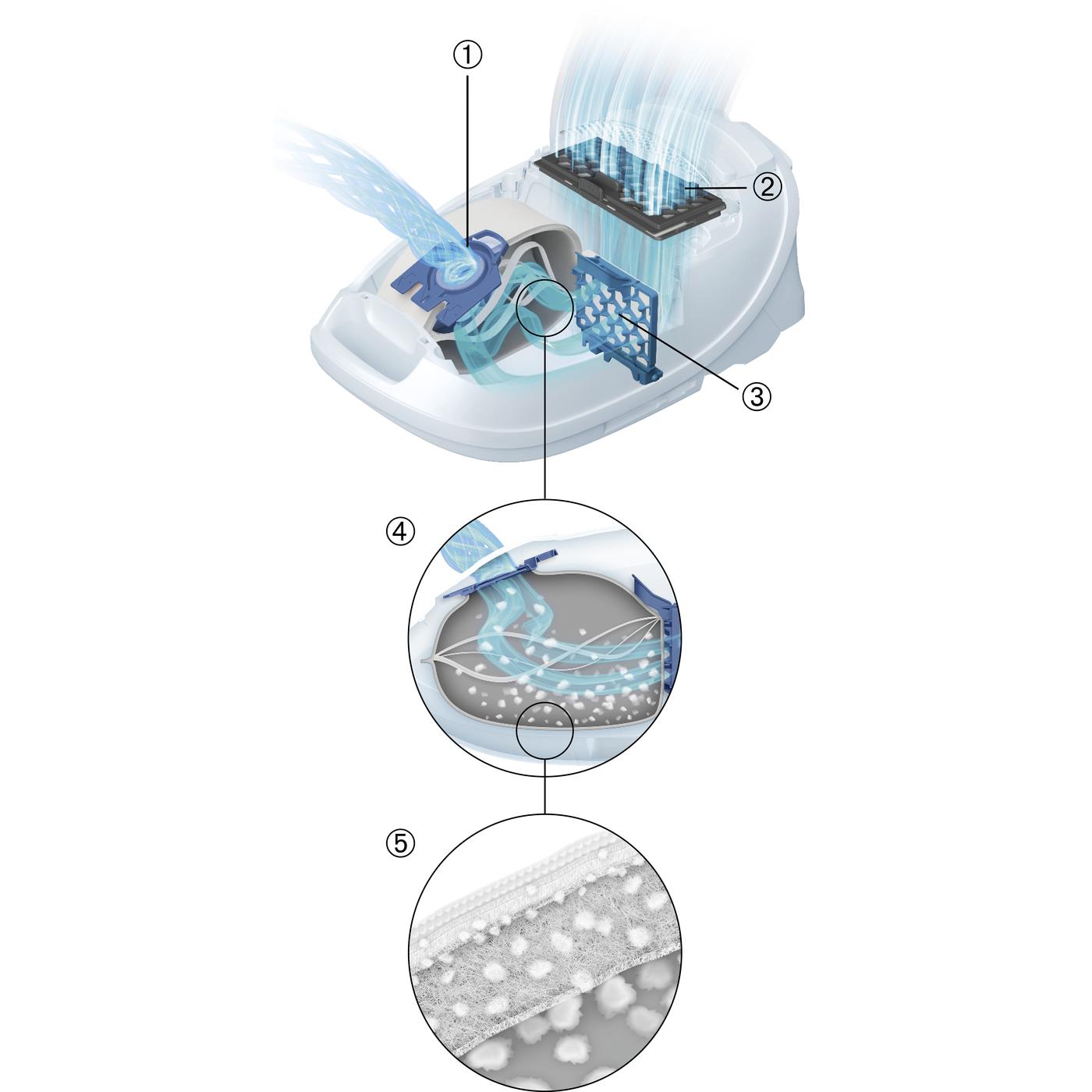 ①
②
③
④
⑤