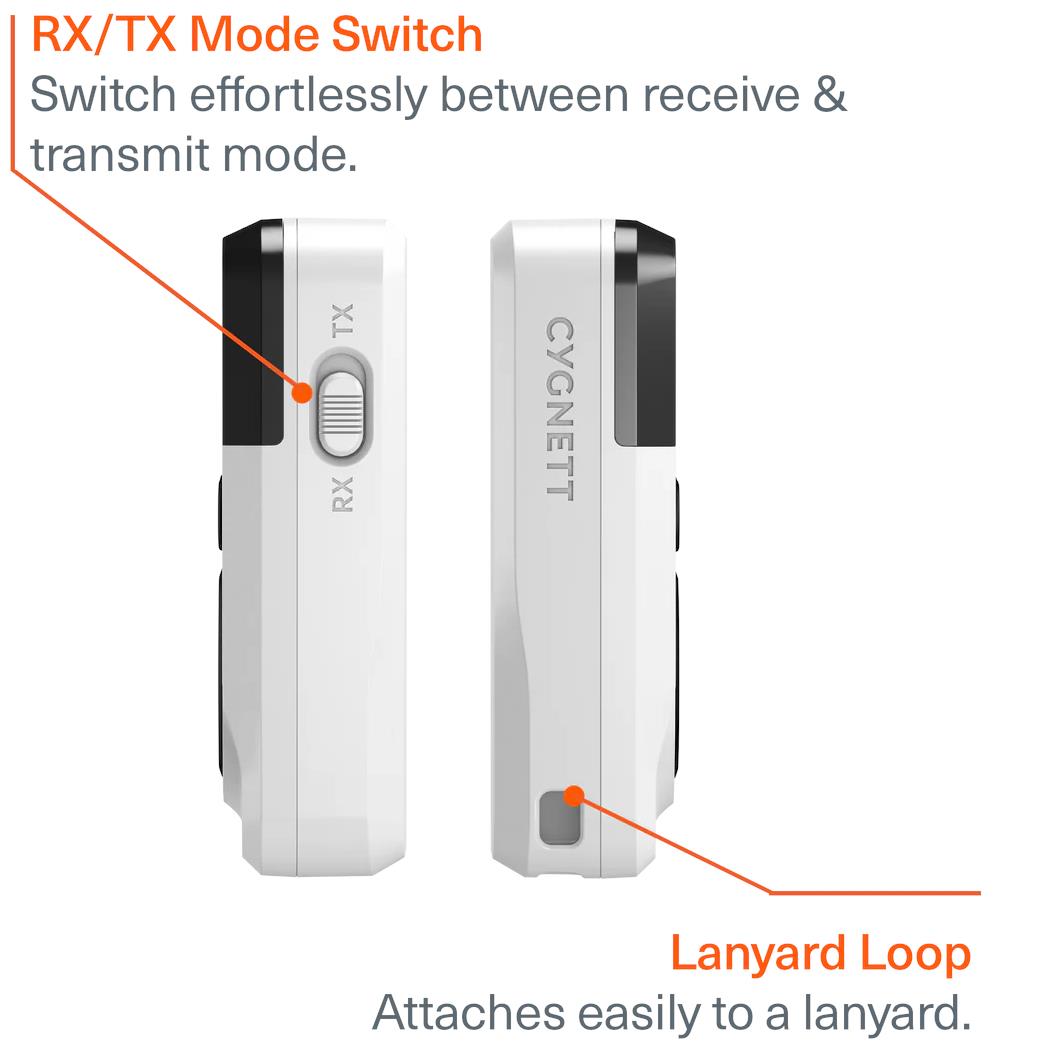 RX/TX Mode Switch
Switch effortlessly between receive & transmit mode.

TX
RX

CYGNETT

Lanyard Loop
Attaches easily to a lanyard.