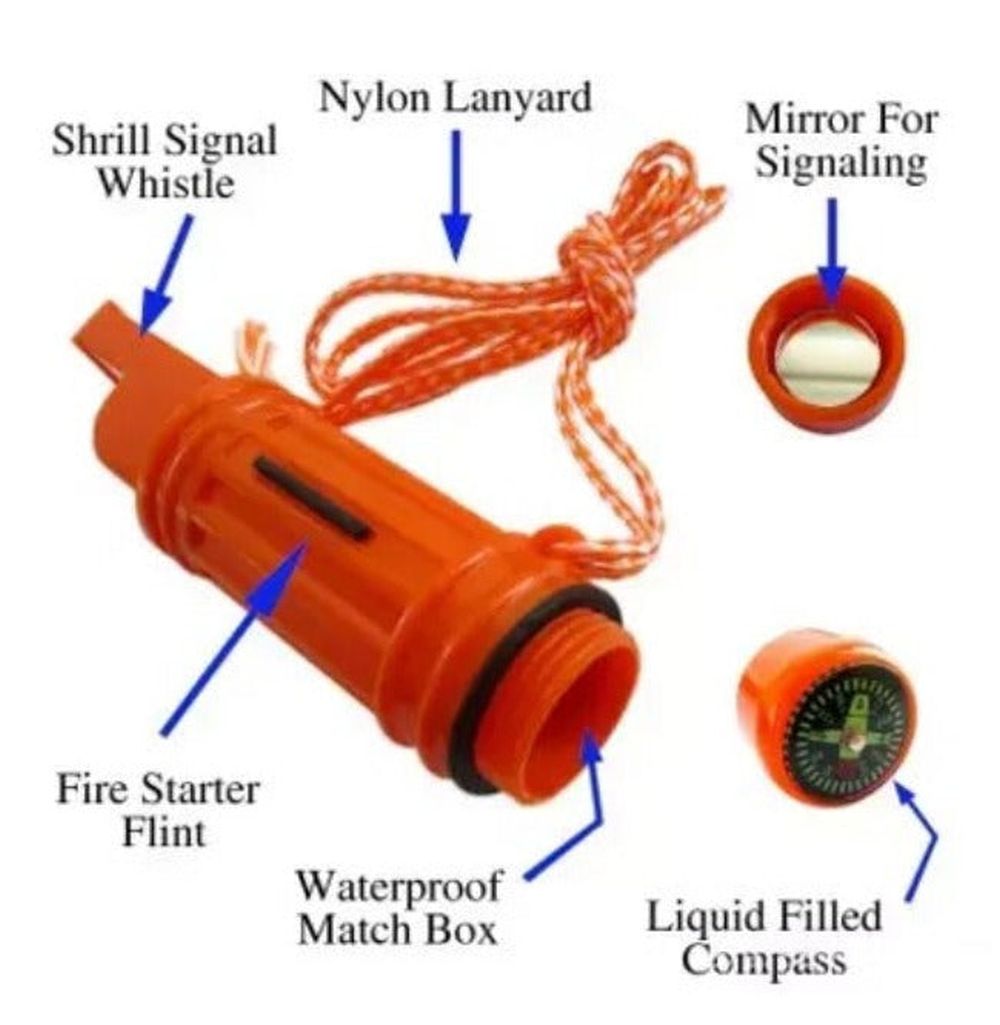 Shrill Signal Whistle

Nylon Lanyard

Mirror For Signaling

Fire Starter Flint

Waterproof Match Box

Liquid Filled Compass